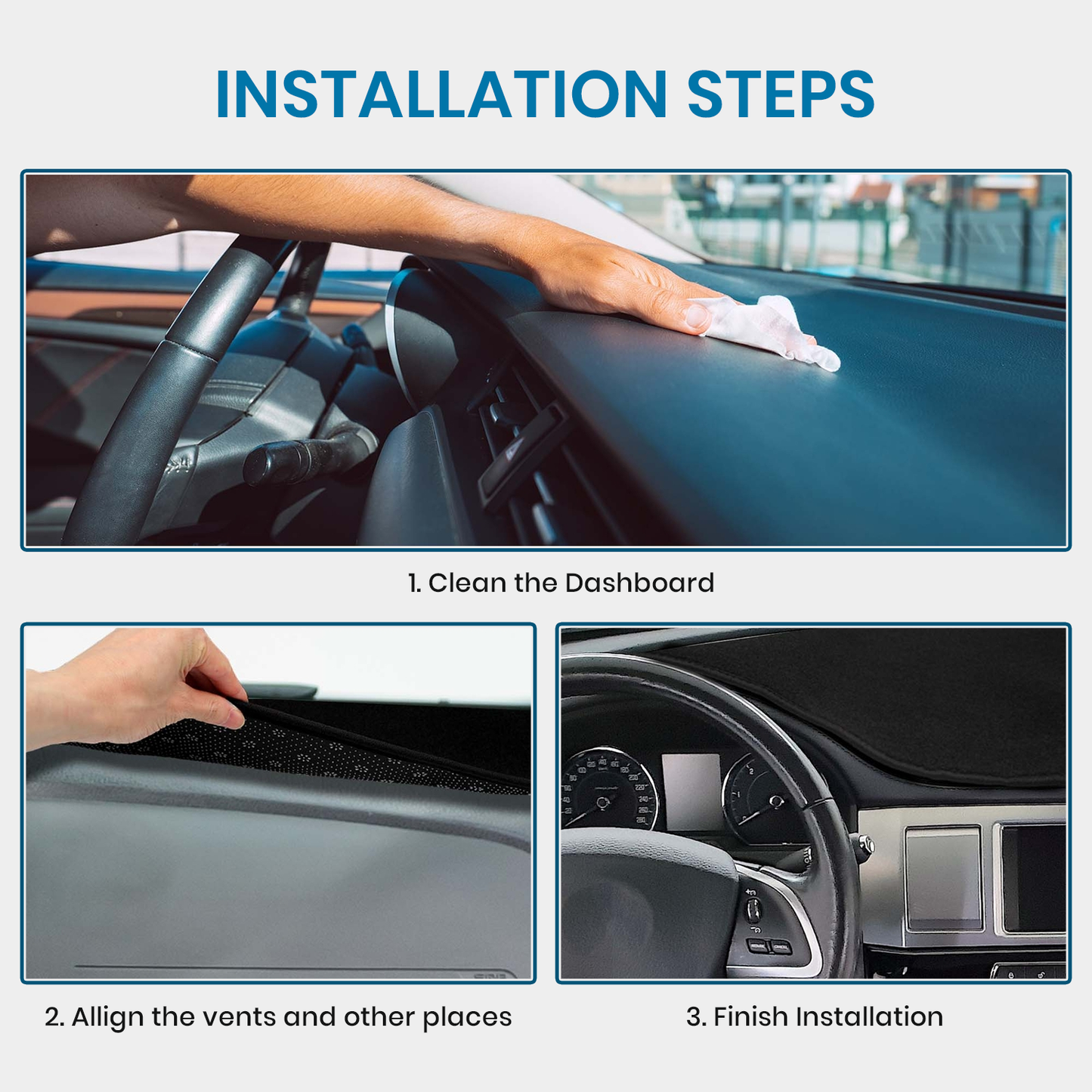 INSTALLATION STEPS

1. Clean the Dashboard

2. Allign the vents and other places

3. Finish Installation