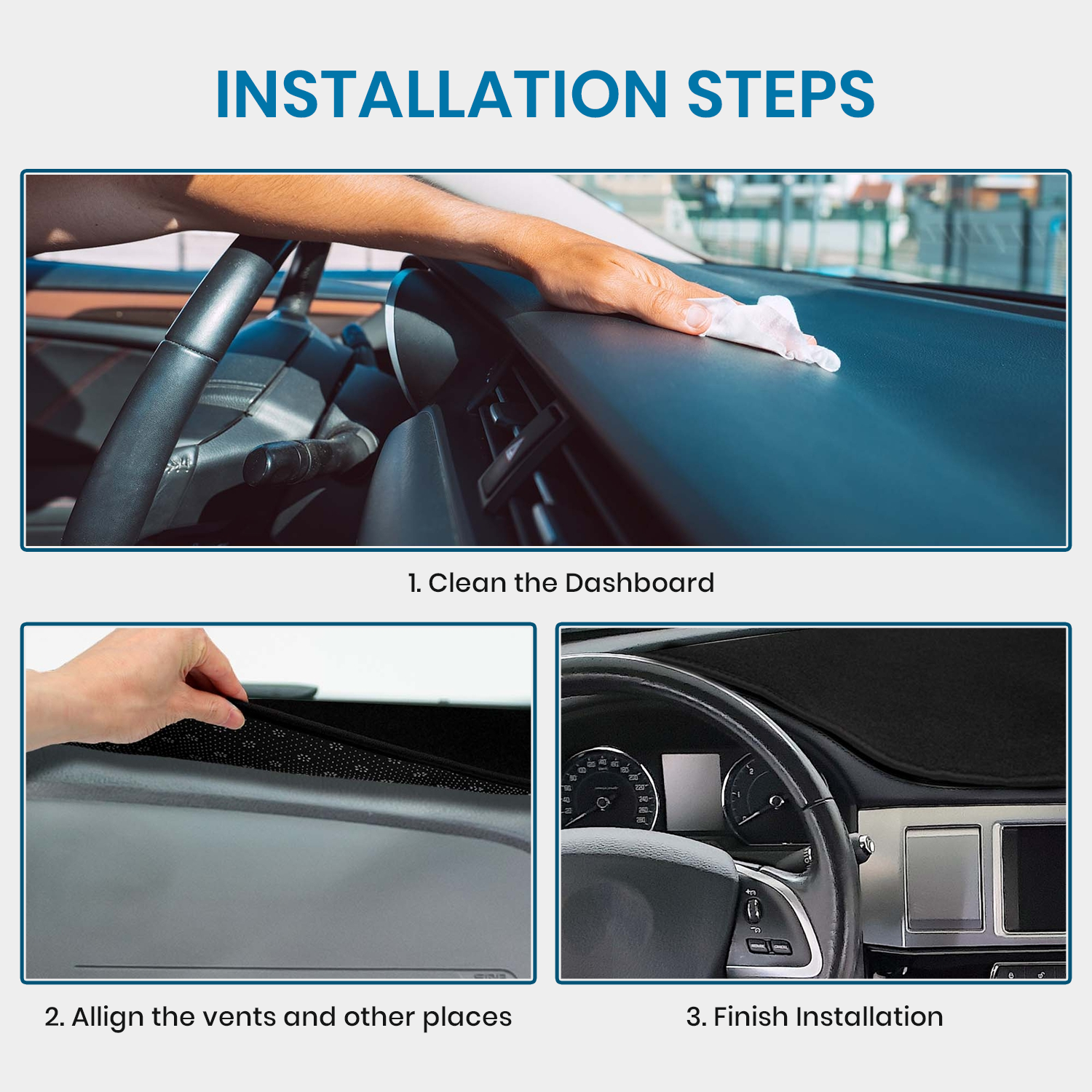 INSTALLATION STEPS

1. Clean the Dashboard

2. Allign the vents and other places

3. Finish Installation