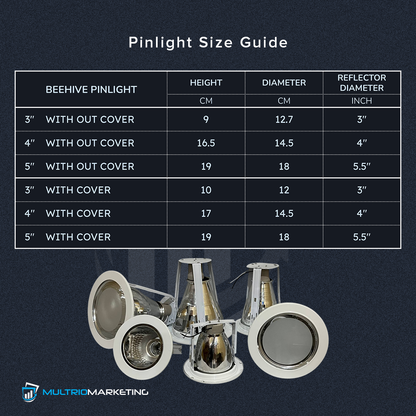 Pinlight Size Guide

| BEEHIVE PINLIGHT | HEIGHT | DIAMETER | REFLECTOR DIAMETER |
|---|---|---|---|
| | CM | CM | INCH |
| 3" WITH OUT COVER | 9 | 12.7 | 3" |
| 4" WITH OUT COVER | 16.5 | 14.5 | 4" |
| 5" WITH OUT COVER | 19 | 18 | 5.5" |
| 3" WITH COVER | 10 | 12 | 3" |
| 4" WITH COVER | 17 | 14.5 | 4" |
| 5" WITH COVER | 19 | 18 | 5.5" |

MULTRIOMARKETING