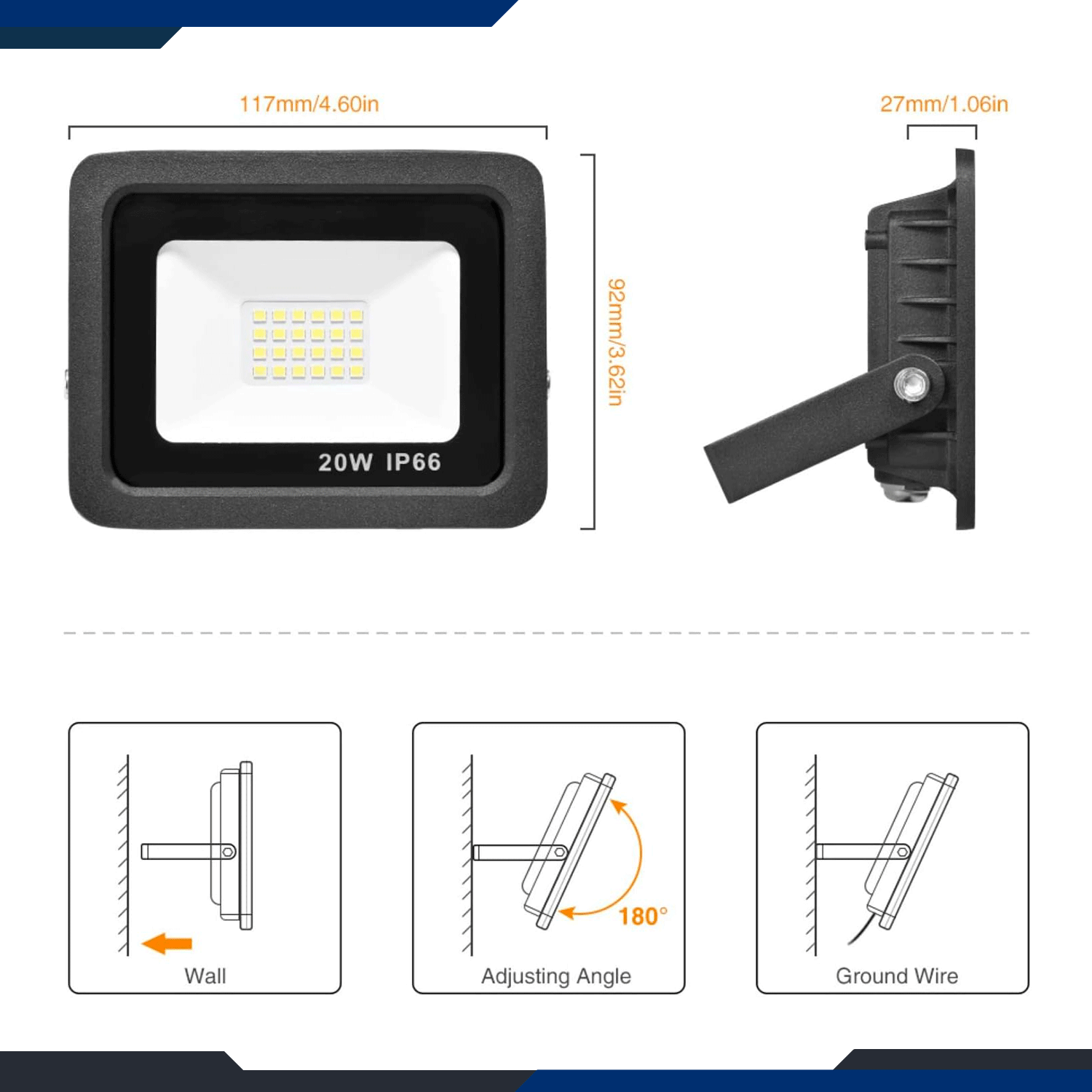 117mm/4.60in

27mm/1.06in

92mm/3.62in

20W IP66

Wall

180°

Adjusting Angle

Ground Wire