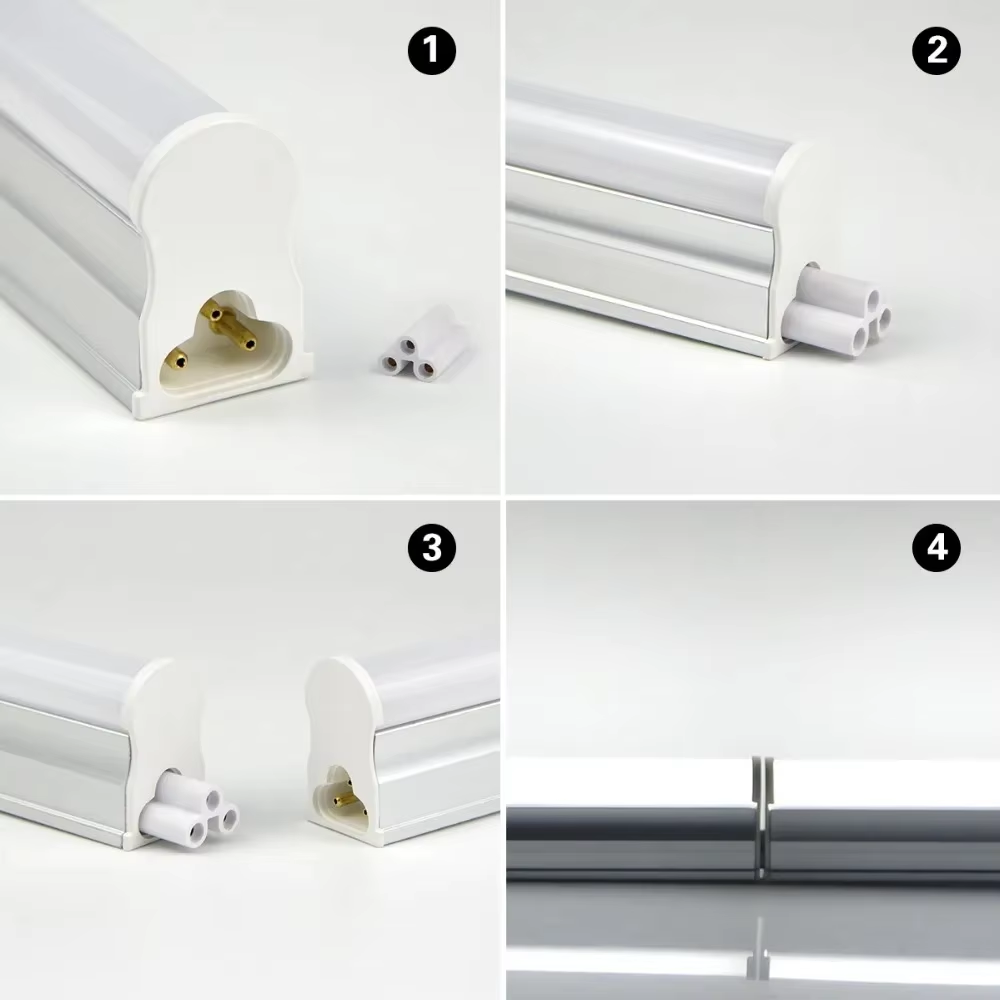 1

2

3

4