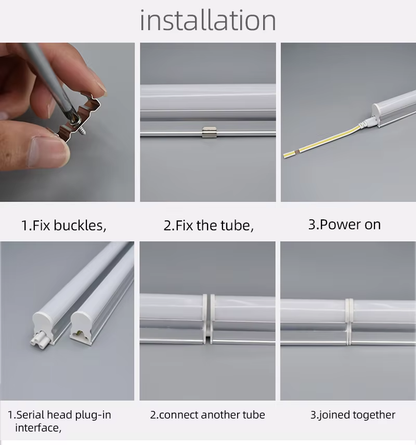 installation

1.Fix buckles,

2.Fix the tube,

3.Power on

1.Serial head plug-in interface,

2.connect another tube

3.joined together