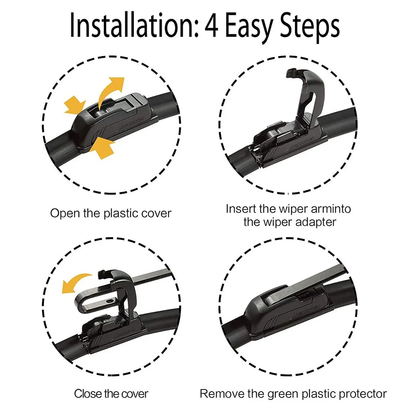 Installation: 4 Easy Steps

Open the plastic cover

Insert the wiper arminto the wiper adapter

Close the cover

Remove the green plastic protector